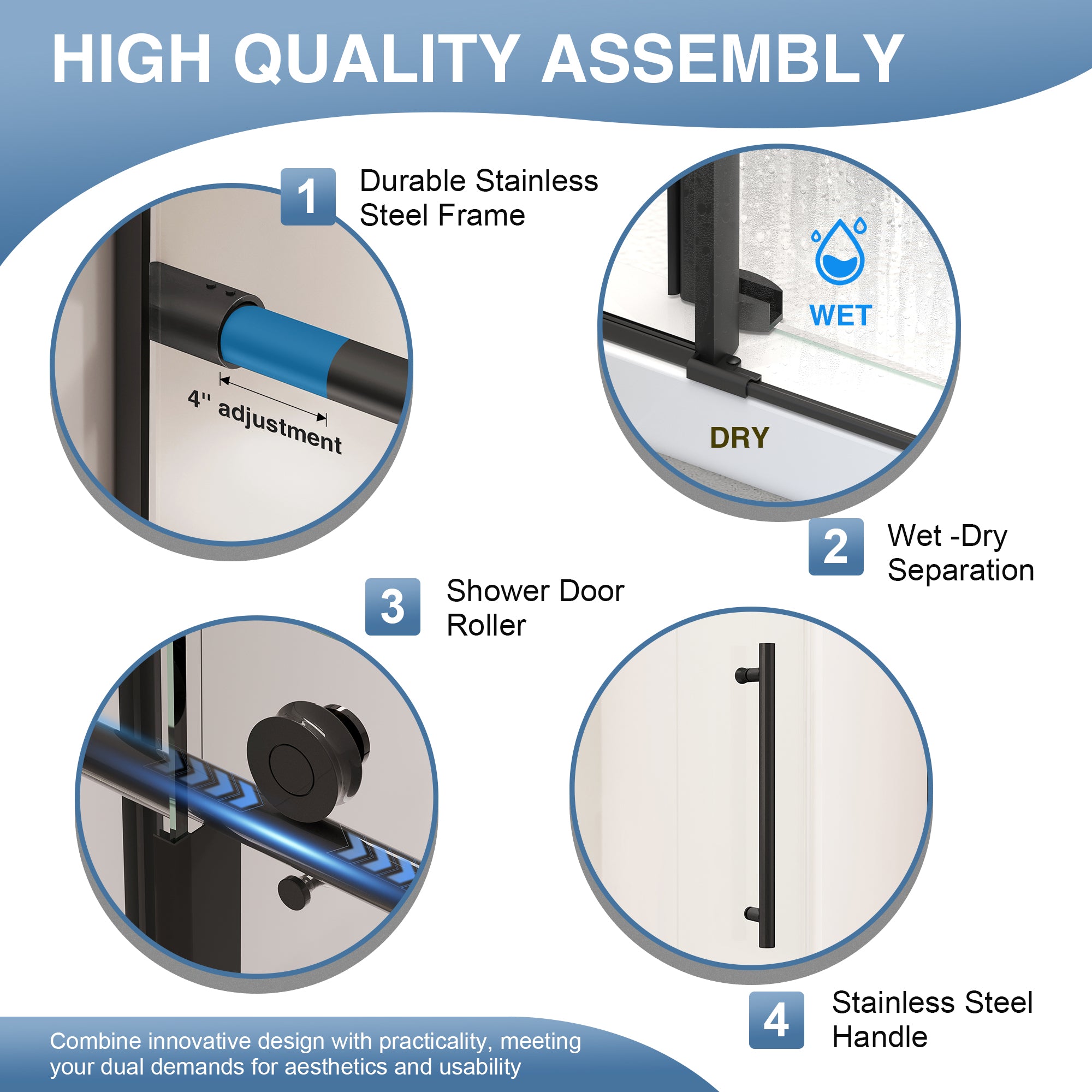 HIGH QUALITY ASSEMBLY

1 Durable Stainless Steel Frame

4" adjustment

WET

DRY

2 Wet -Dry Separation

3 Shower Door Roller

4 Stainless Steel Handle

Combine innovative design with practicality, meeting your dual demands for aesthetics and usability