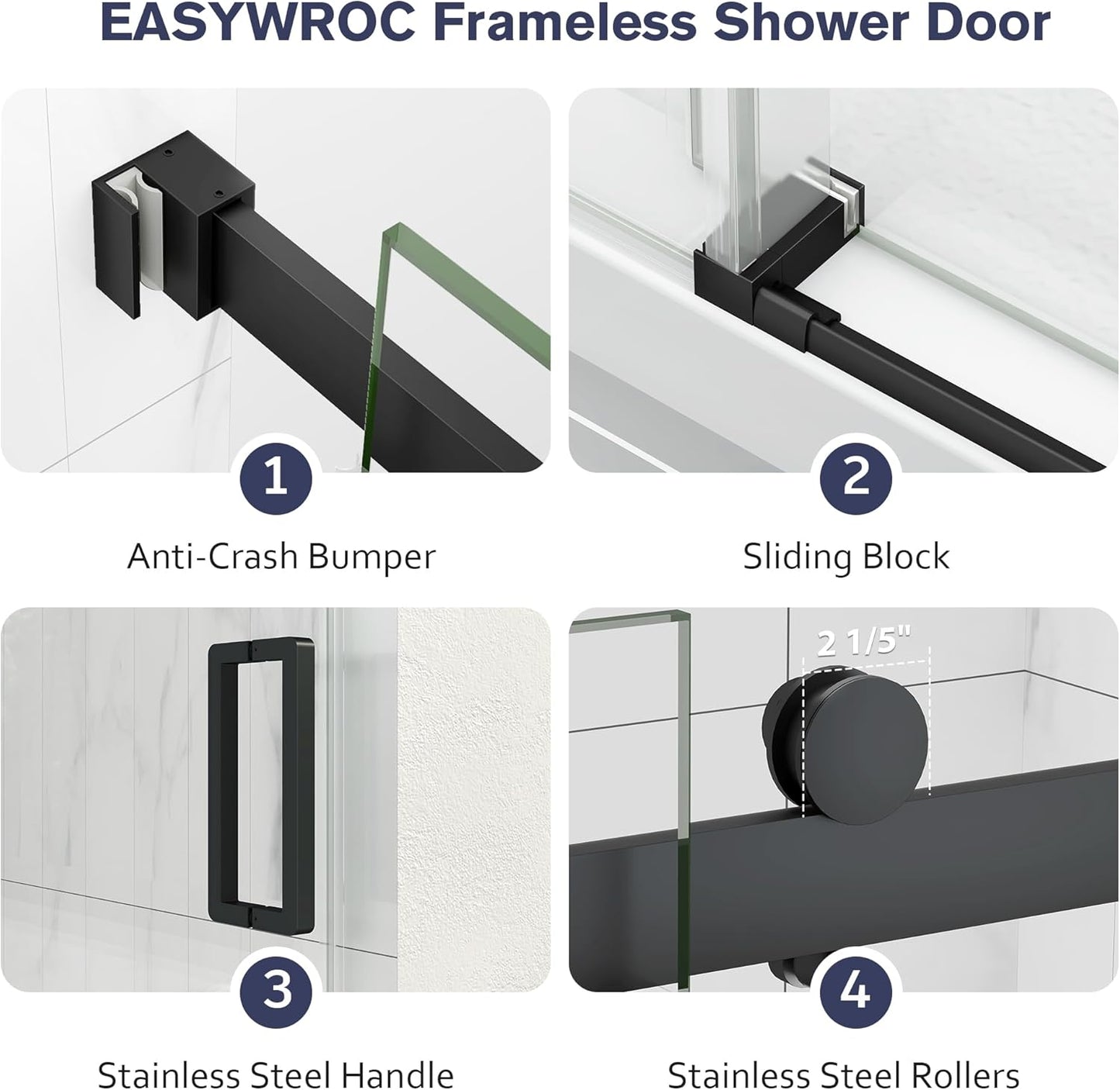 EASYWROC Frameless Shower Door

1

Anti-Crash Bumper

2

Sliding Block

3

Stainless Steel Handle

2 1/5"

4

Stainless Steel Rollers