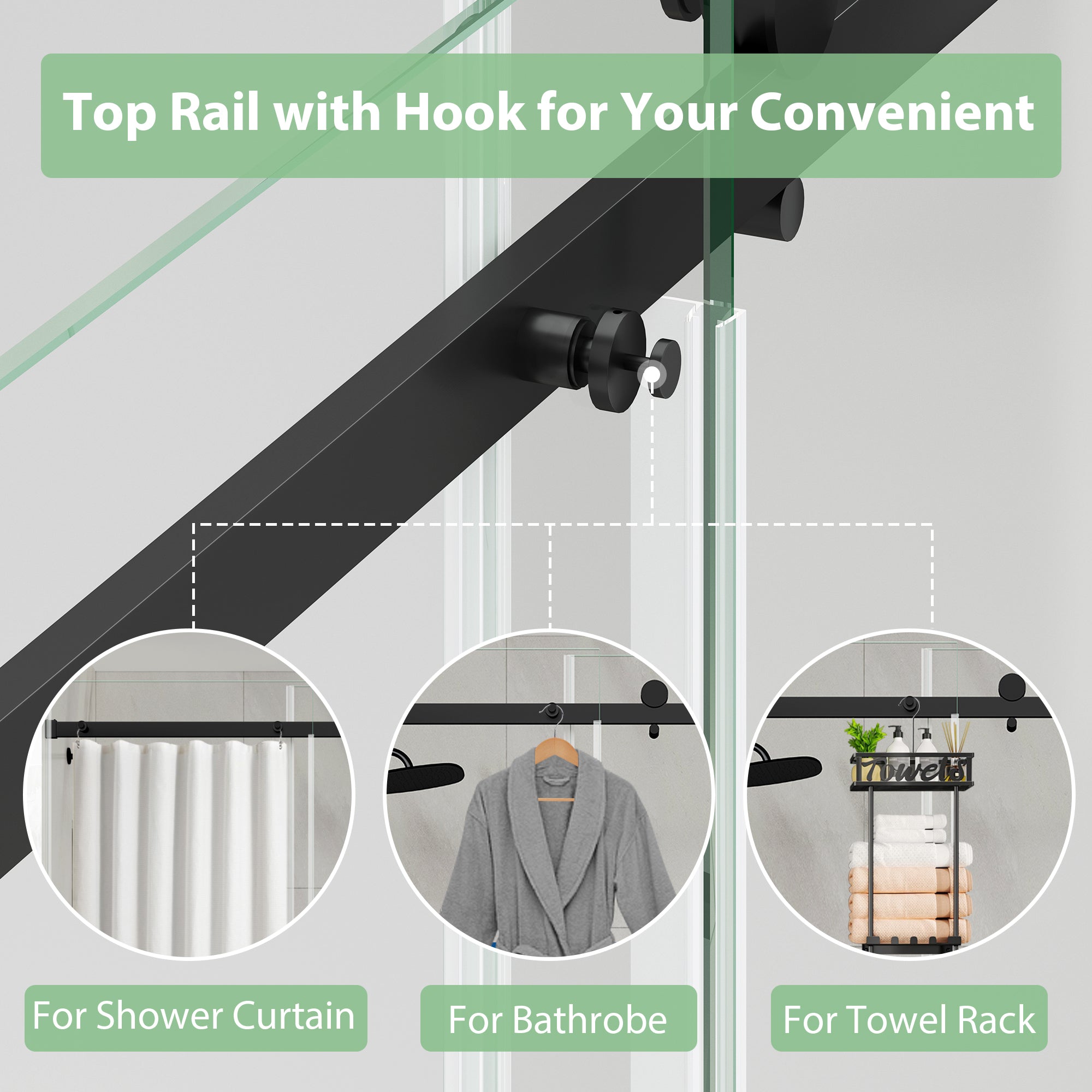 Top Rail with Hook for Your Convenient

Towels

For Shower Curtain

For Bathrobe

For Towel Rack